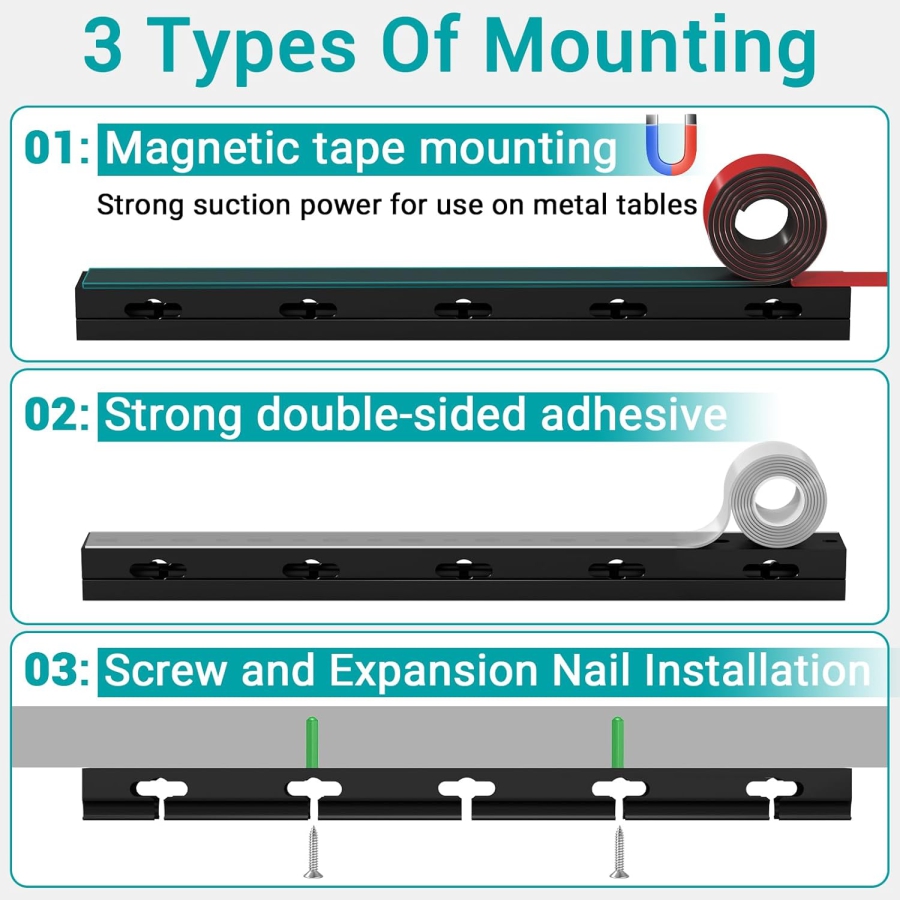 3 Types Of Mounting

01: Magnetic tape mounting

Strong suction power for use on metal tables

02: Strong double-sided adhesive

03: Screw and Expansion Nail Installation