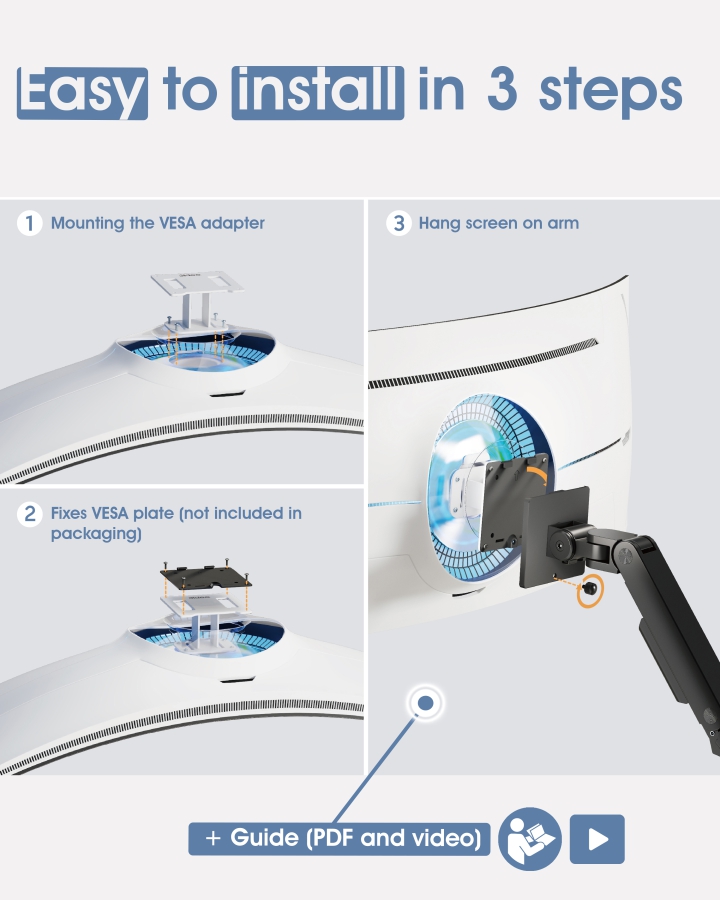 Easy to install in 3 steps

1 Mounting the VESA adapter

2 Fixes VESA plate (not included in packaging)

3 Hang screen on arm

+ Guide (PDF and video)